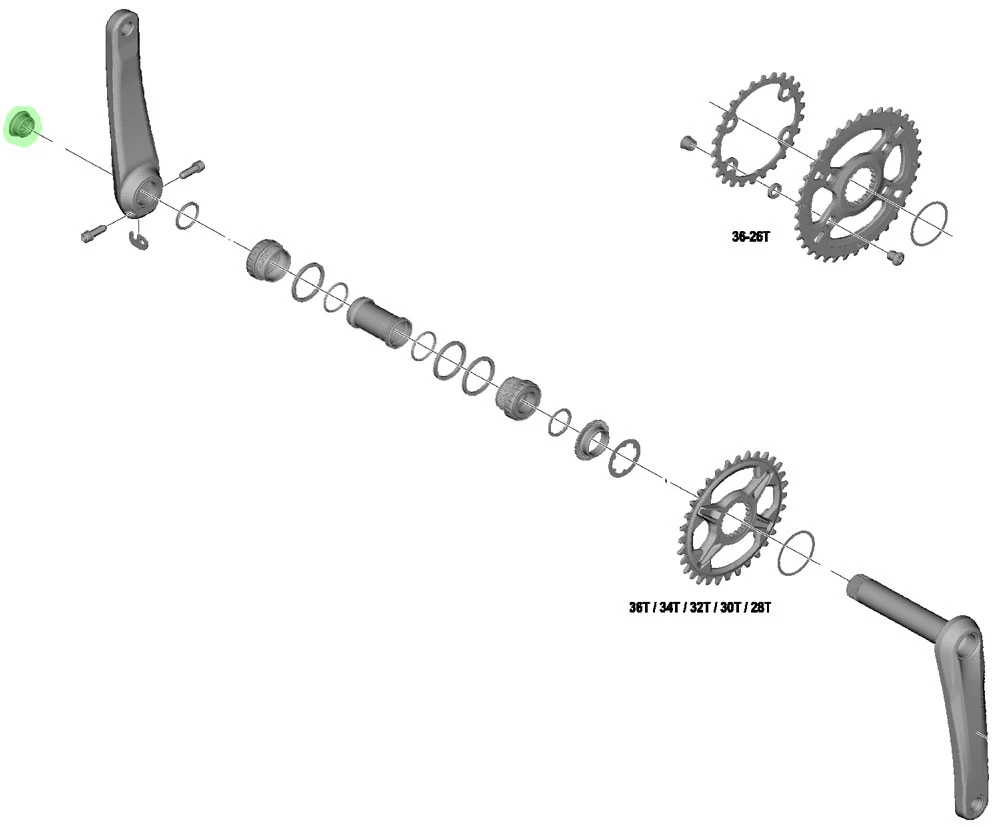 36-26T

36T / 34T / 32T / 30T / 28T